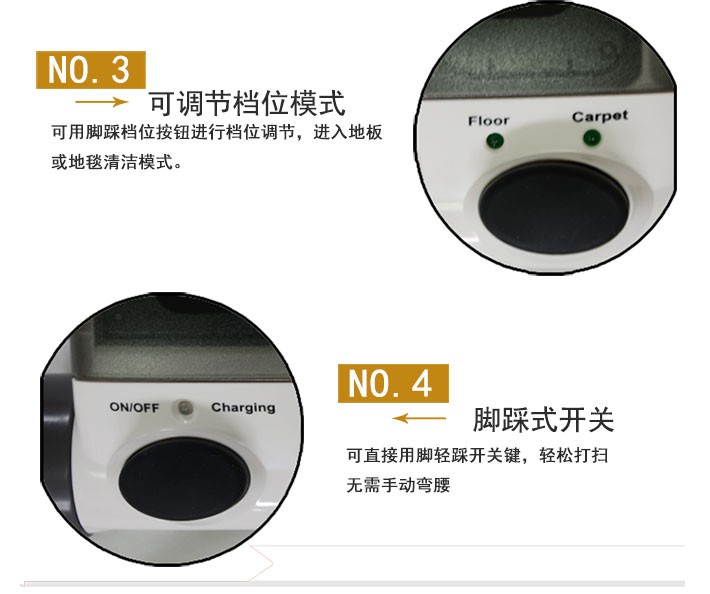 NO. 3

可调节档位模式

可用脚踩档位按钮进行档位调节，进入地板或地毯清洁模式。

Floor Carpet

ON/OFF Charging

NO. 4

脚踩式开关

可直接用脚轻踩开关键，轻松打扫无需手动弯腰