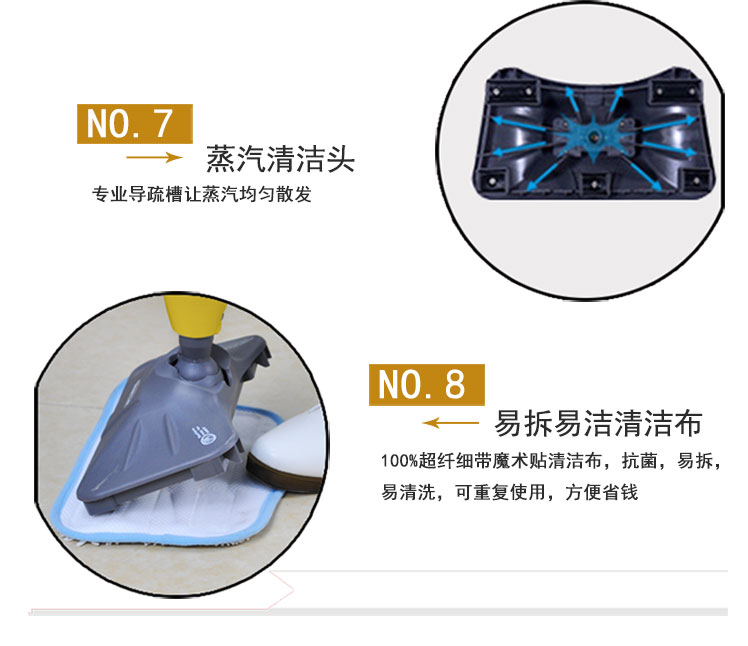 NO. 7

蒸汽清洁头

专业导疏槽让蒸汽均匀散发

NO. 8

易拆易洁清洁布

100%超纤细带魔术贴清洁布，抗菌，易拆，易清洗，可重复使用，方便省钱