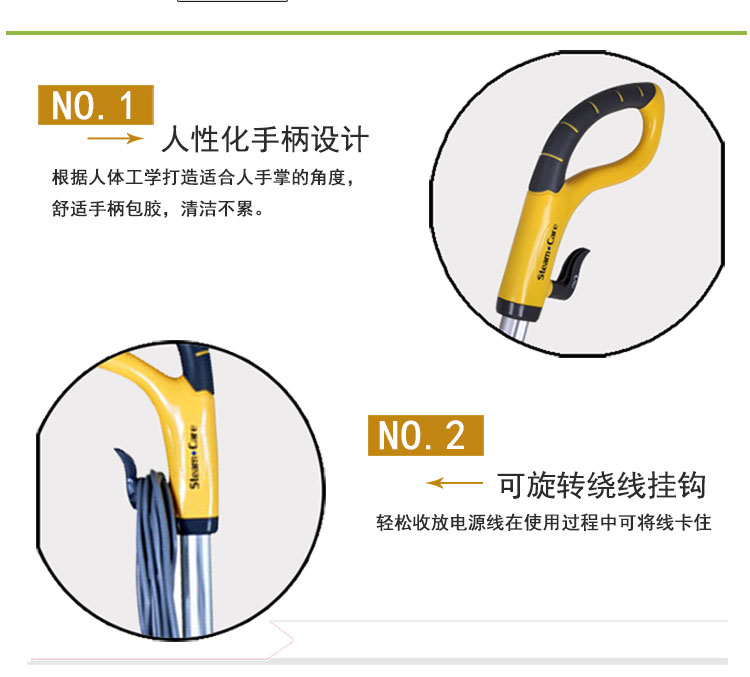 NO. 1

人性化手柄设计

根据人体工学打造适合人手掌的角度，舒适手柄包胶，清洁不累。

Steam•Care

Steam•Care

NO. 2

可旋转绕线挂钩

轻松收放电源线在使用过程中可将线卡住