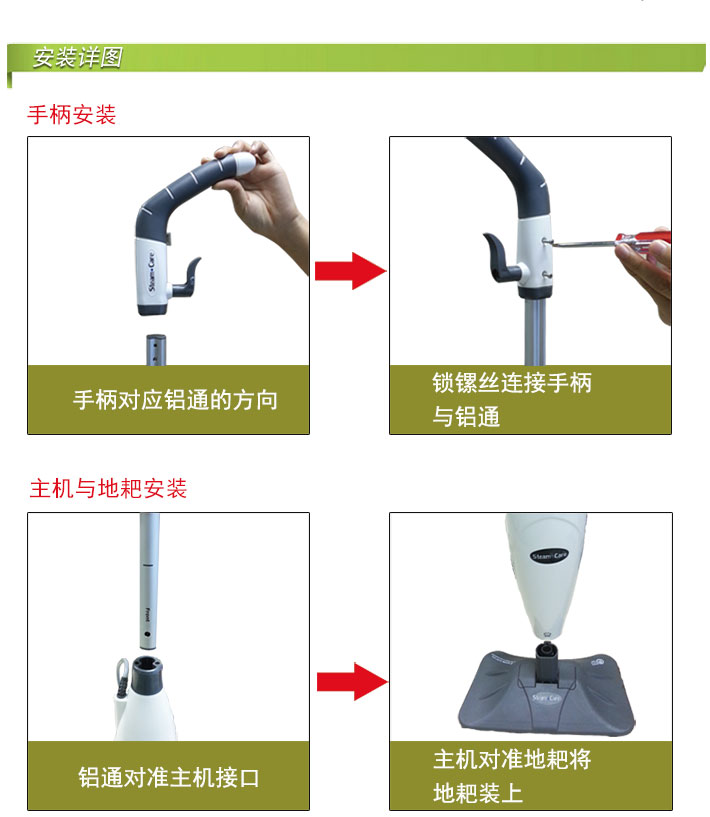 安装详图

手柄安装

Steam Care

手柄对应铝通的方向

锁镙丝连接手柄与铝通

主机与地耙安装

Front

铝通对准主机接口

Steam Care

Steam Care

主机对准地耙将地耙装上